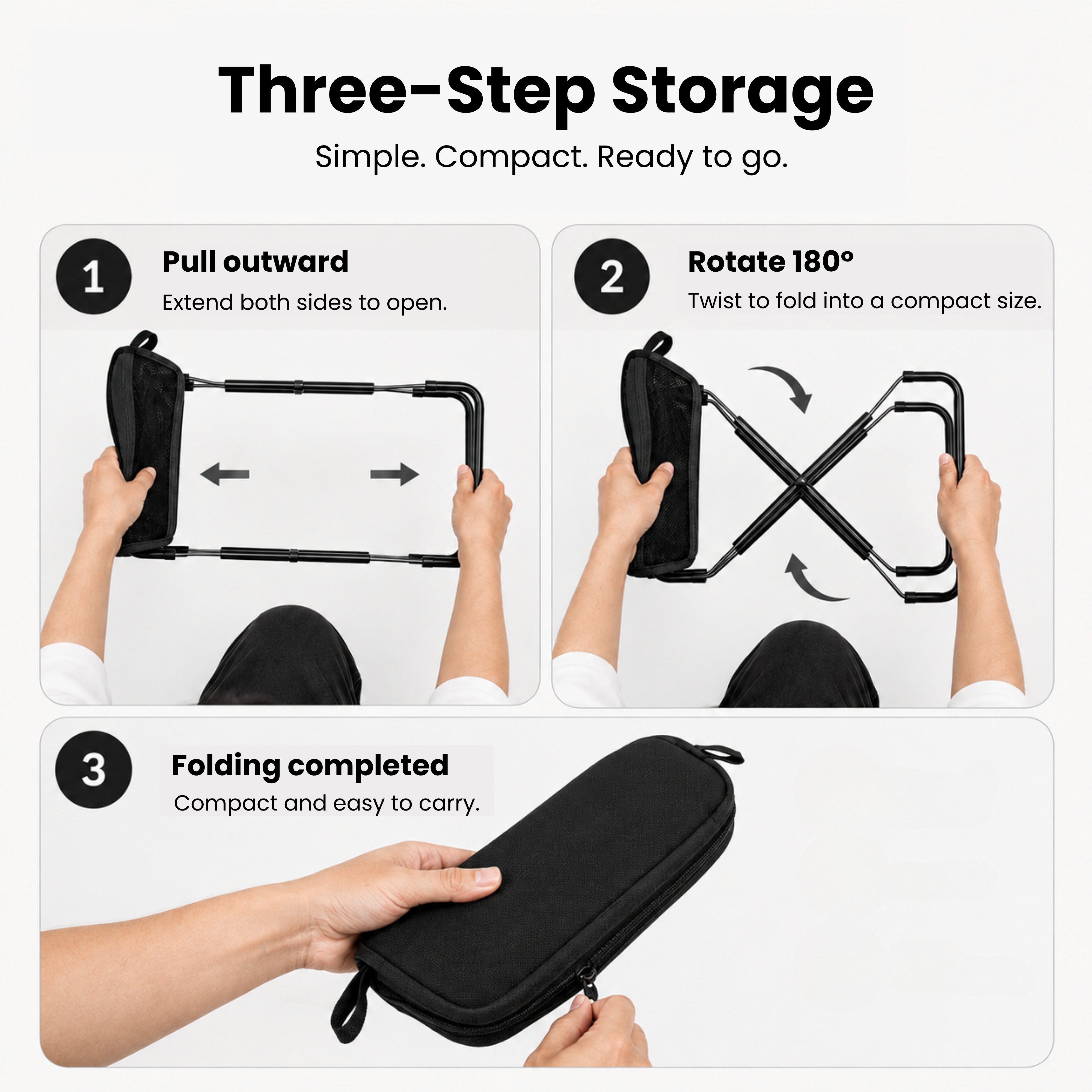 Three-Step Storage

Simple. Compact. Ready to go.

1

Pull outward

Extend both sides to open.

2

Rotate 180°

Twist to fold into a compact size.

3

Folding completed

Compact and easy to carry.